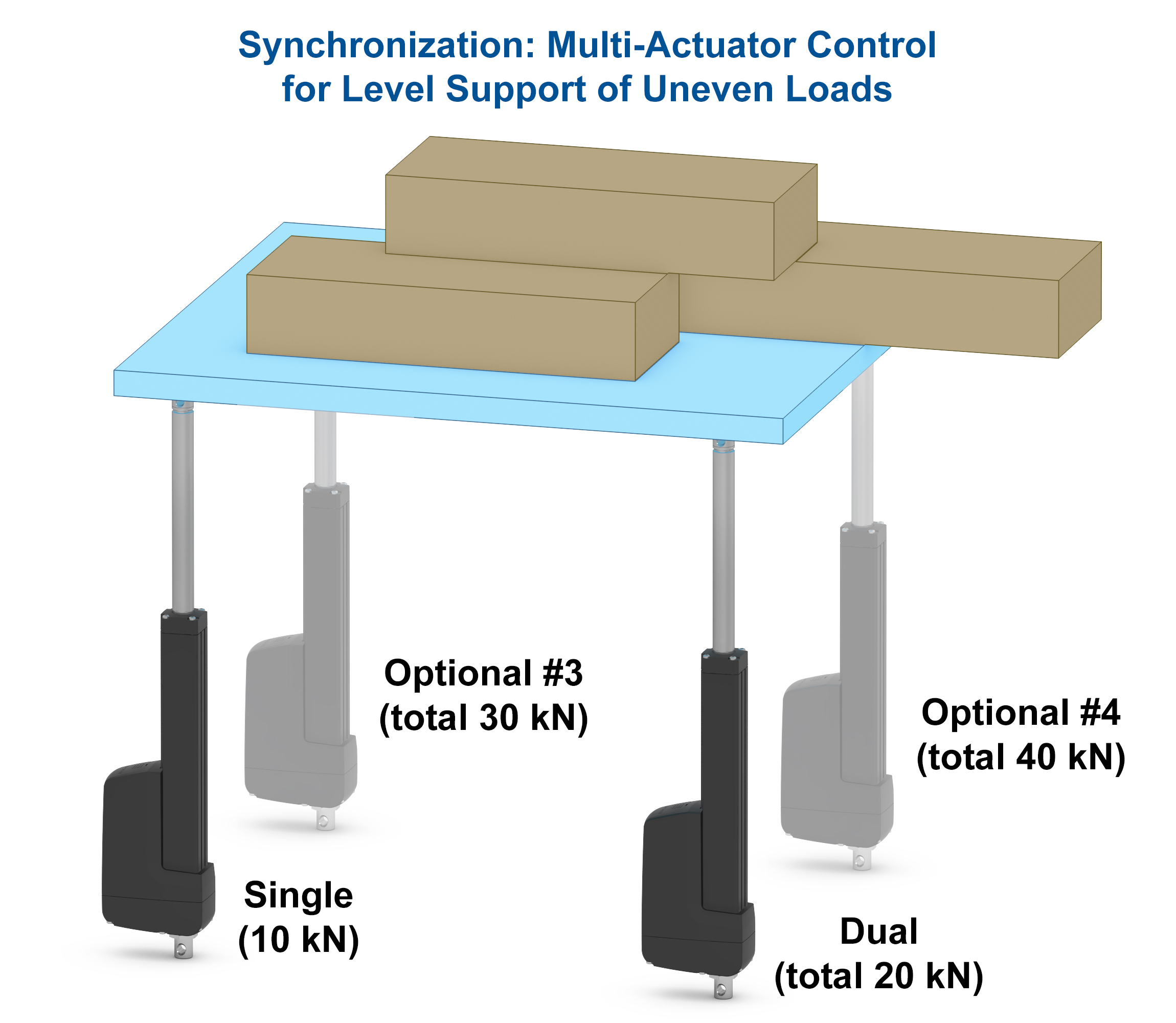 Synchronization: Multi-Actuator Control for Level Support of Uneven Loads

Optional #3
(total 30 kN)

Optional #4
(total 40 kN)

Single
(10 kN)

Dual
(total 20 kN)